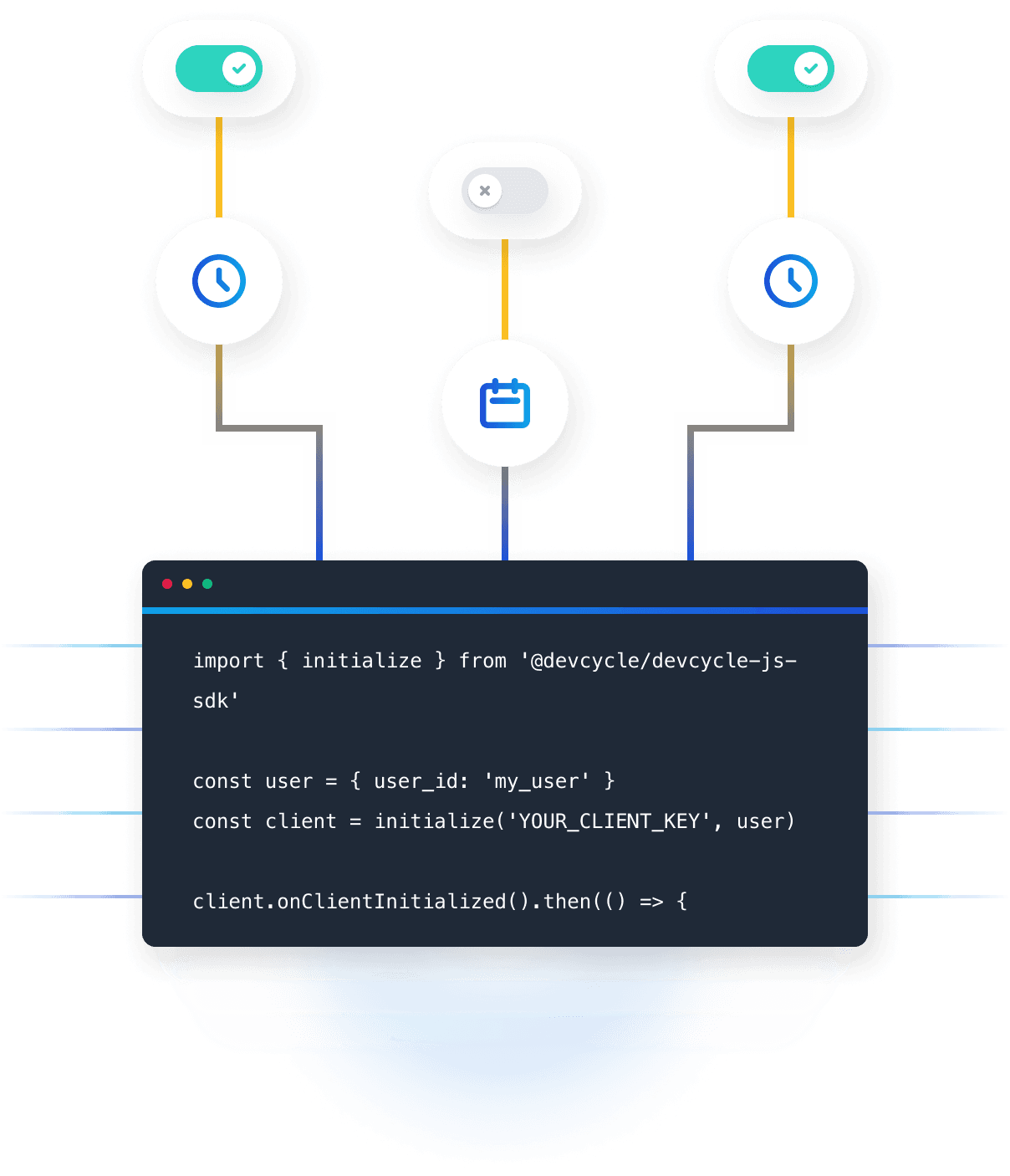 import { initialize } from '@devcycle/devcycle-js-sdk'

const user = { user_id: 'my_user' }
const client = initialize('YOUR_CLIENT_KEY', user)

client.onClientInitialized().then(() => {